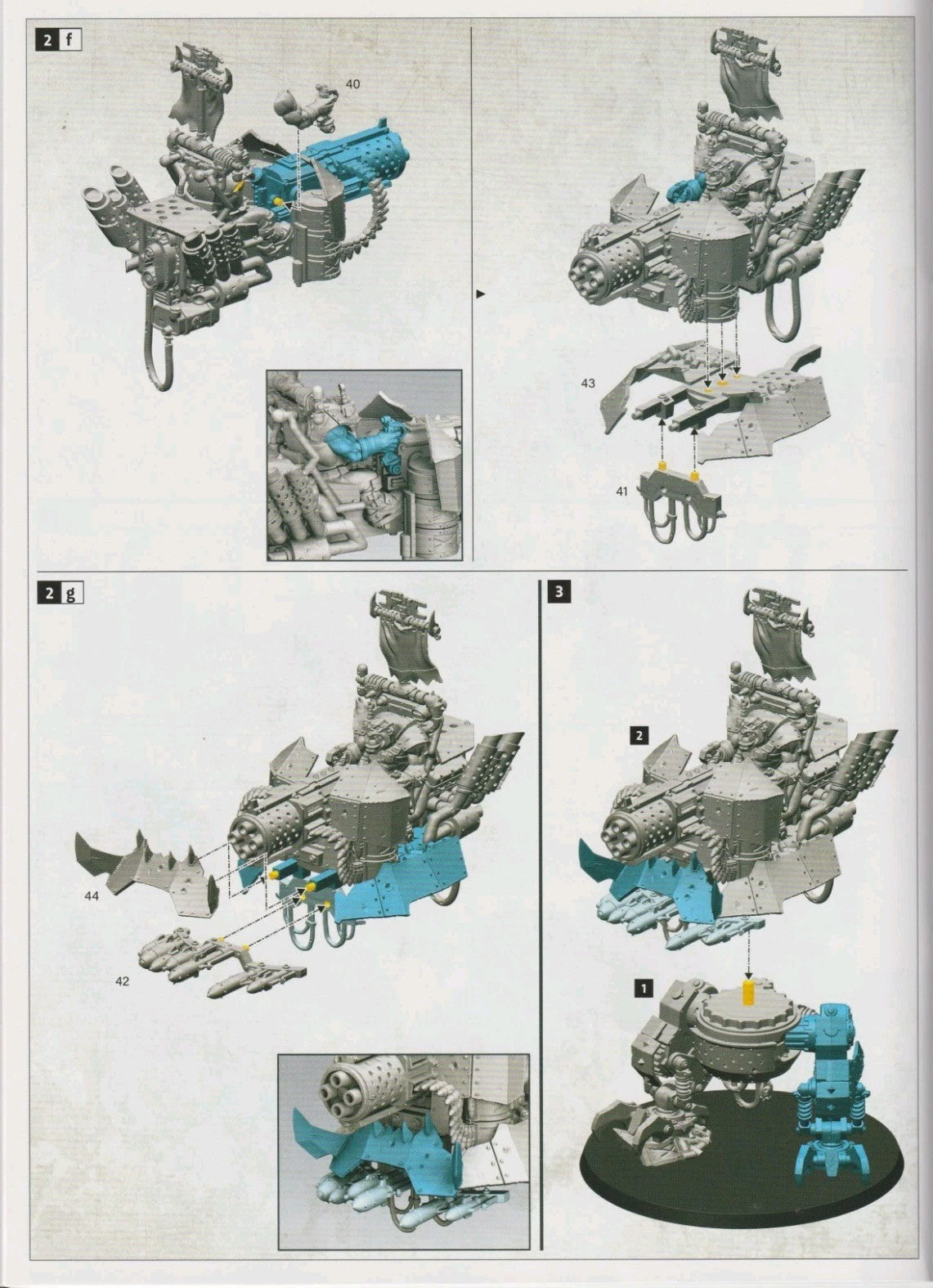 2 f

40

43

41

2 g

44

42

3

2

1