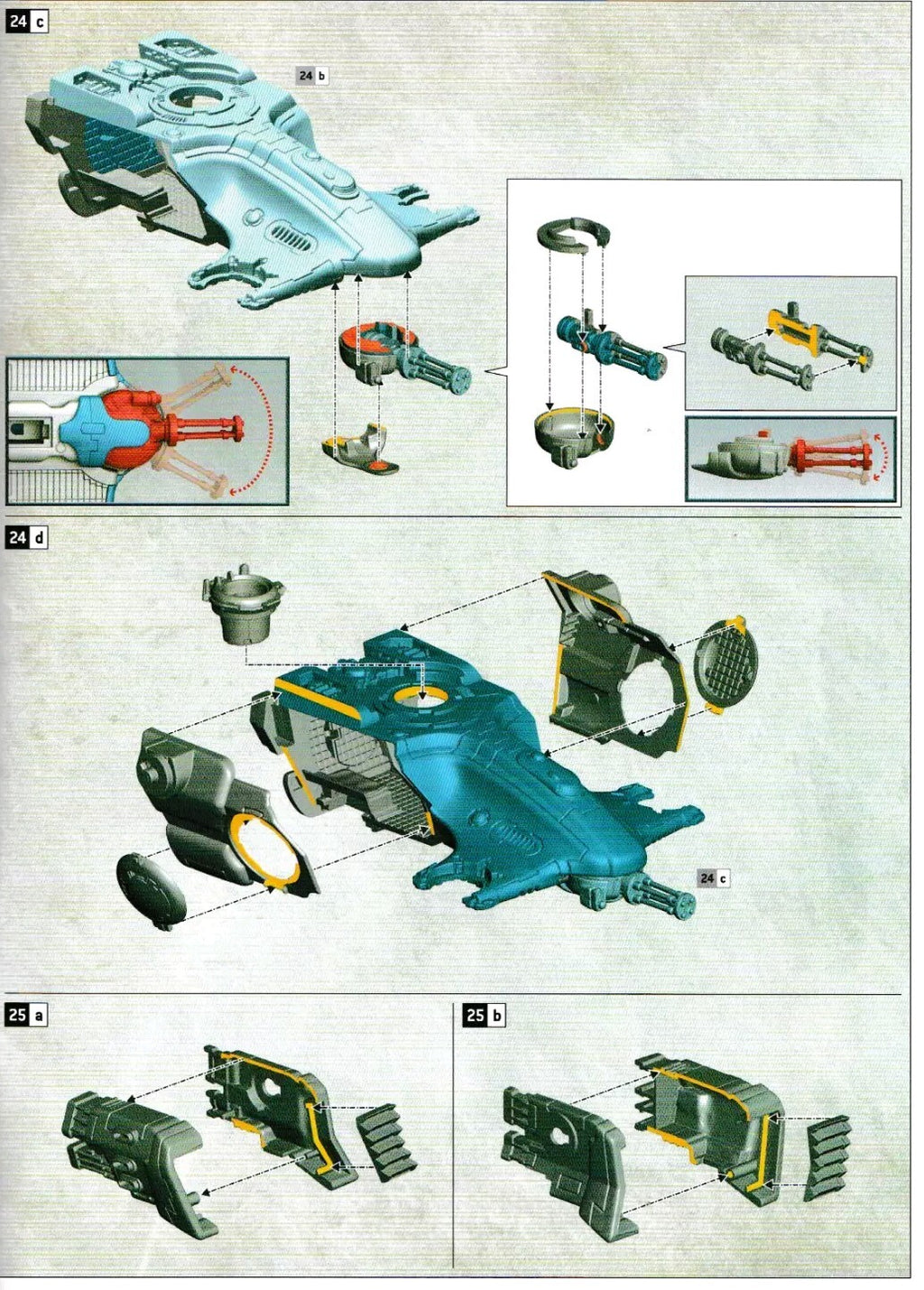 24 c

24 b

24 d

24 c

25 a

25 b